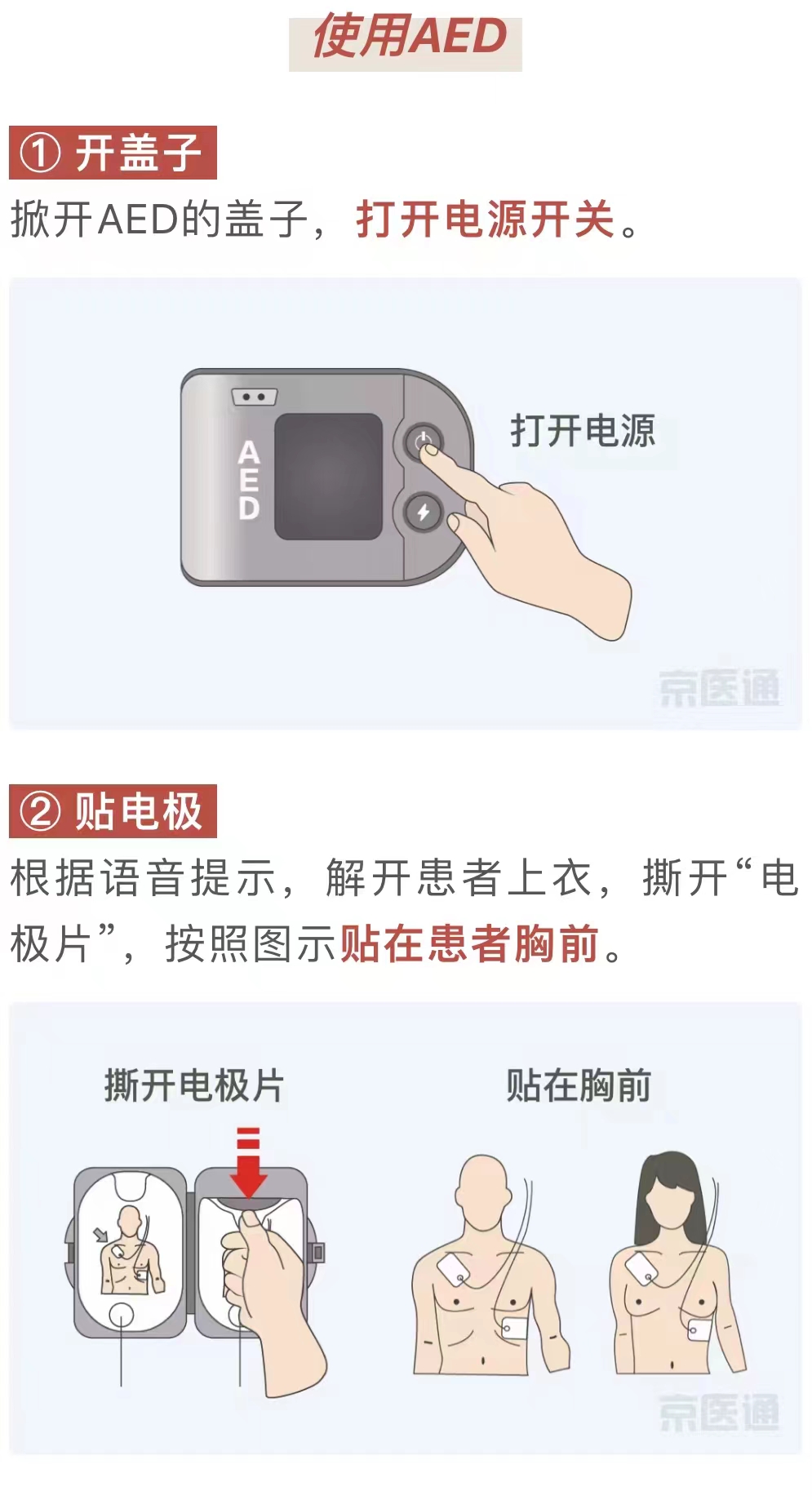 使用AED

① 开盖子

掀开AED的盖子，打开电源开关。

AED

打开电源

京医通

② 贴电极

根据语音提示，解开患者上衣，撕开“电极片”，按照图示贴在患者胸前。

撕开电极片

贴在胸前

京医通